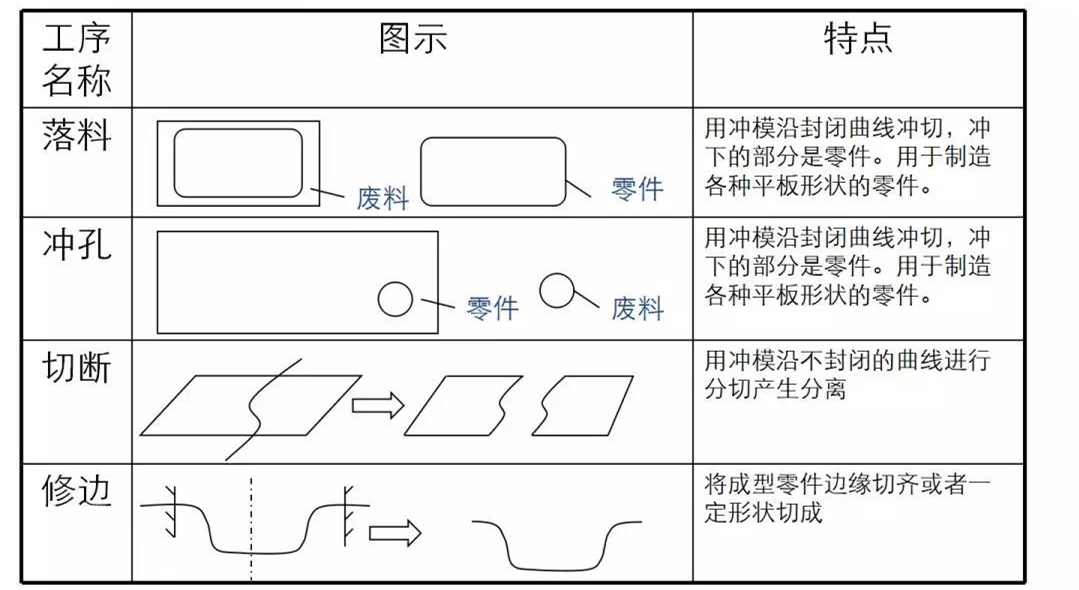 | 工序名称 | 图示 | 特点 |
|---|---|---|
| 落料 | 废料　零件 | 用冲模沿封闭曲线冲切，冲下的部分是零件。用于制造各种平板形状的零件。 |
| 冲孔 | 零件　废料 | 用冲模沿封闭曲线冲切，冲下的部分是零件。用于制造各种平板形状的零件。 |
| 切断 | | 用冲模沿不封闭的曲线进行分切产生分离 |
| 修边 | | 将成型零件边缘切齐或者一定形状切成 |